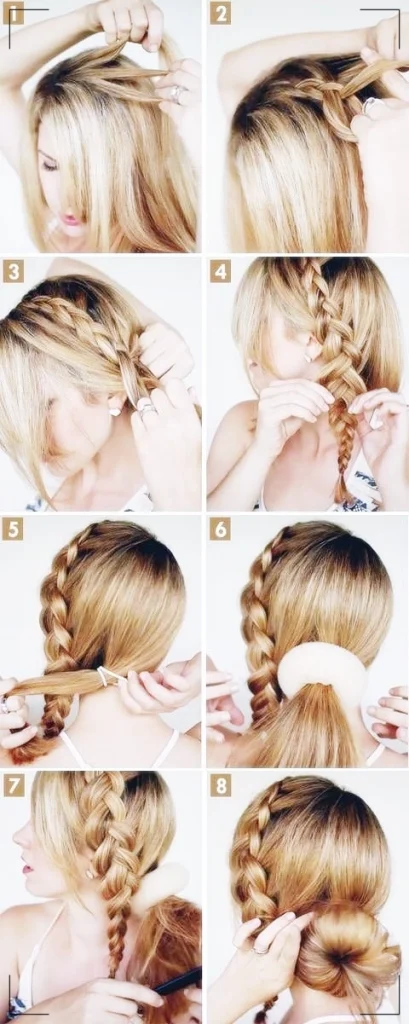 1

2

3

4

5

6

7

8